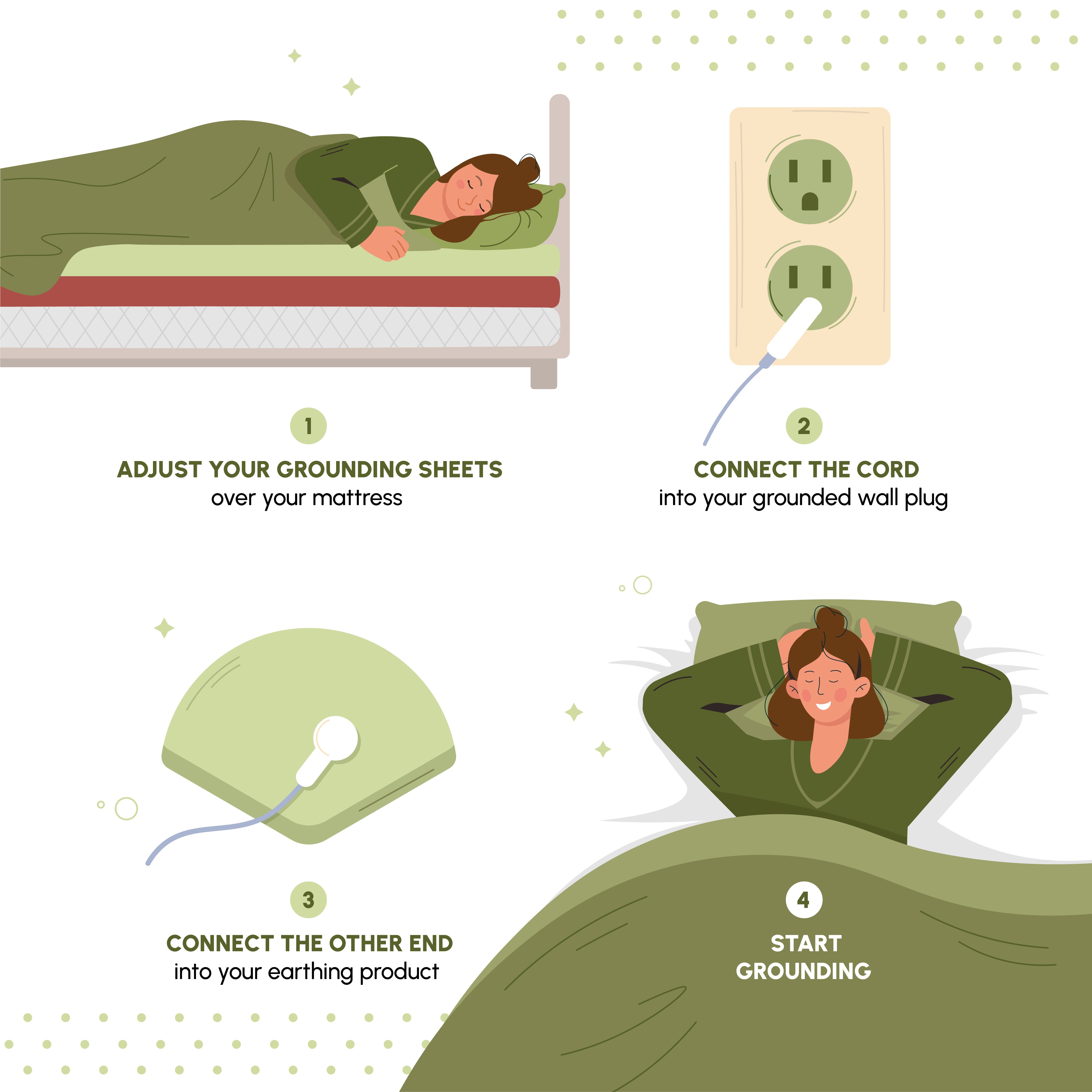 1

ADJUST YOUR GROUNDING SHEETS
over your mattress

2

CONNECT THE CORD
into your grounded wall plug

3

CONNECT THE OTHER END
into your earthing product

4

START GROUNDING